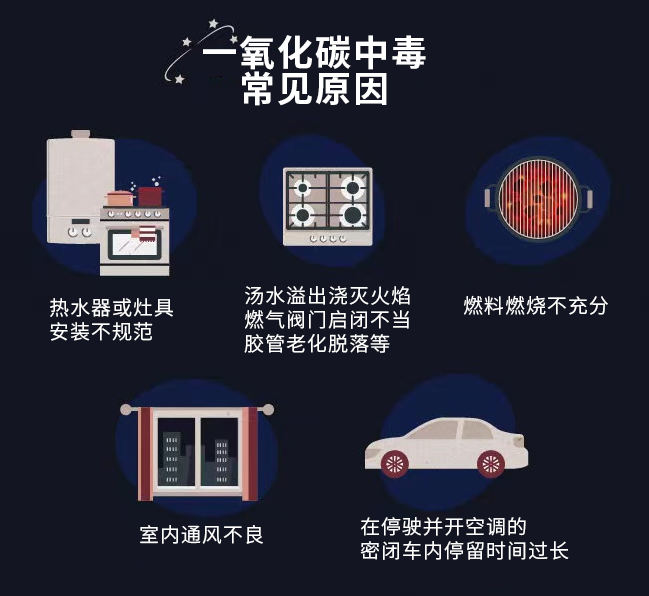 一氧化碳中毒
常见原因

热水器或灶具
安装不规范

汤水溢出浇灭火焰
燃气阀门启闭不当
胶管老化脱落等

燃料燃烧不充分

室内通风不良

在停驶并开空调的
密闭车内停留时间过长