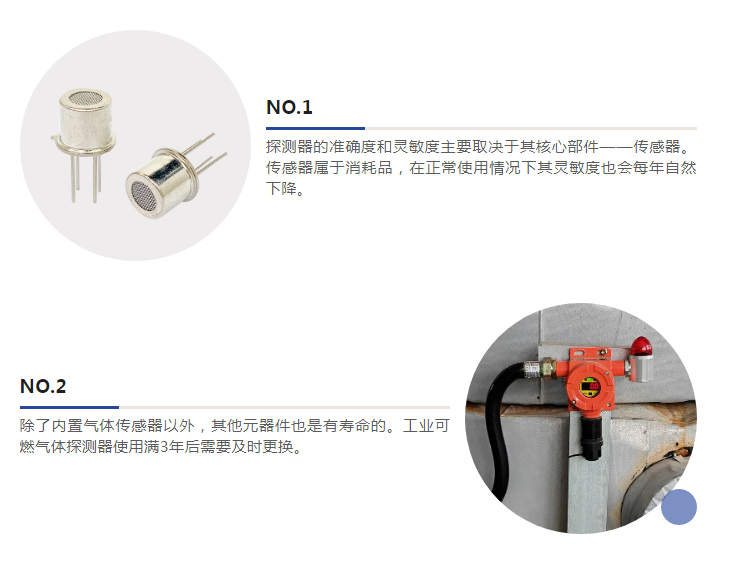 NO.1

探测器的准确度和灵敏度主要取决于其核心部件——传感器。传感器属于消耗品，在正常使用情况下其灵敏度也会每年自然下降。

NO.2

除了内置气体传感器以外，其他元器件也是有寿命的。工业可燃气体探测器使用满3年后需要及时更换。